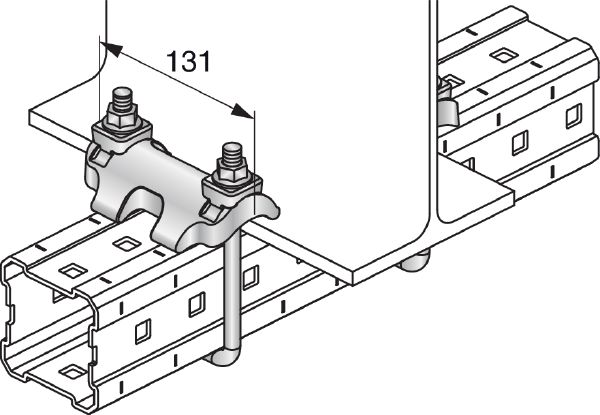 131