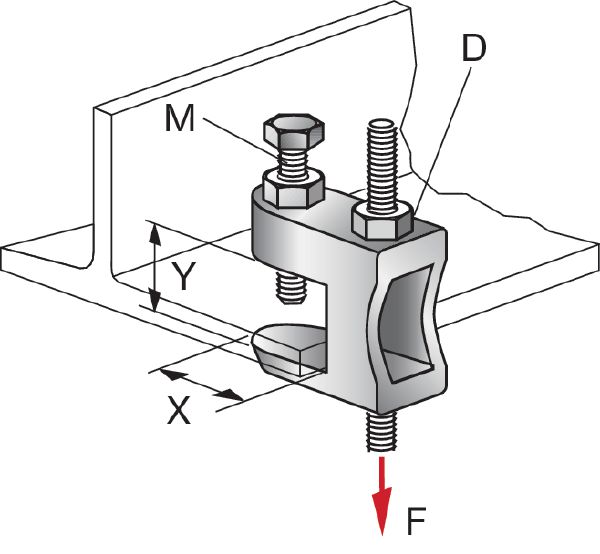 D
M
Y
X
F